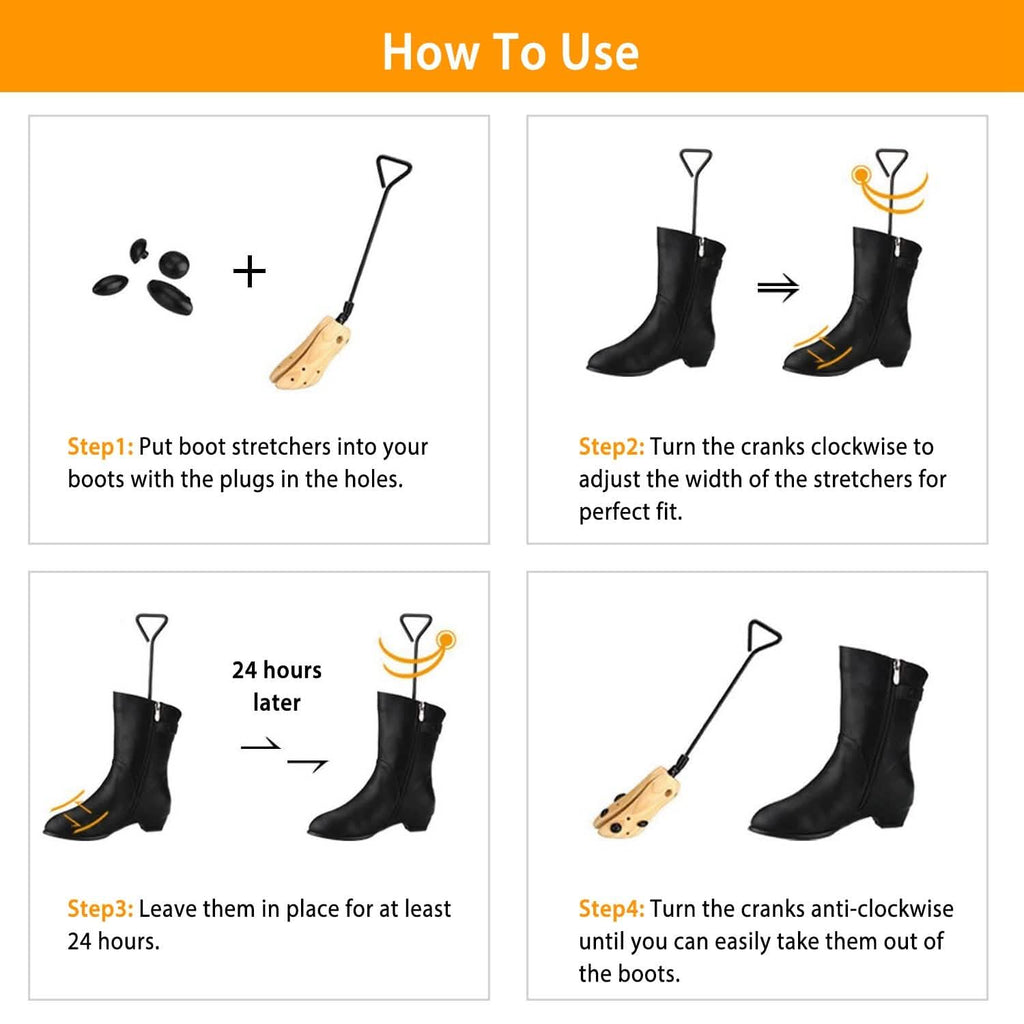 How To Use

Step1: Put boot stretchers into your boots with the plugs in the holes.

Step2: Turn the cranks clockwise to adjust the width of the stretchers for perfect fit.

24 hours later

Step3: Leave them in place for at least 24 hours.

Step4: Turn the cranks anti-clockwise until you can easily take them out of the boots.